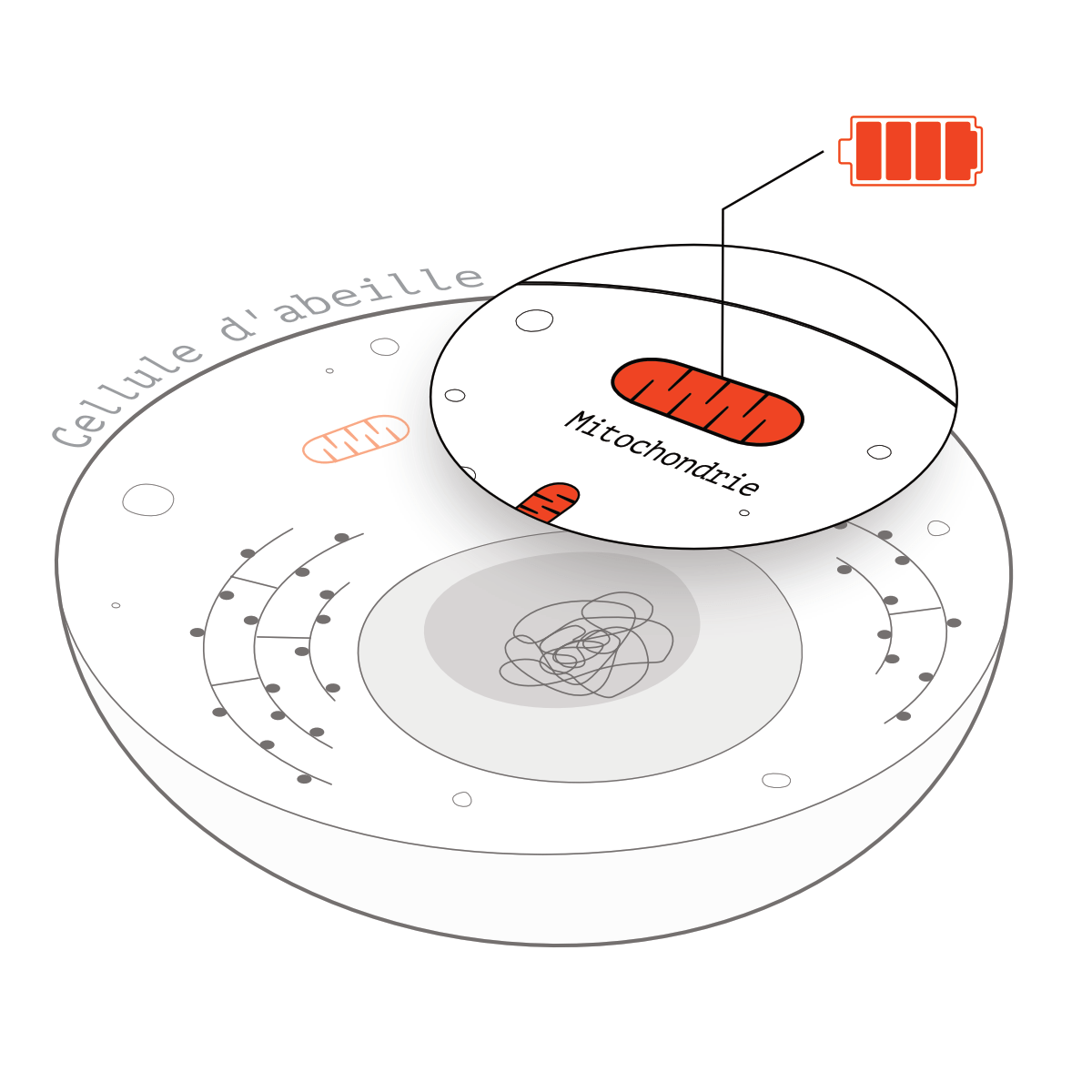 Cellule d'abeille

Mitochondrie