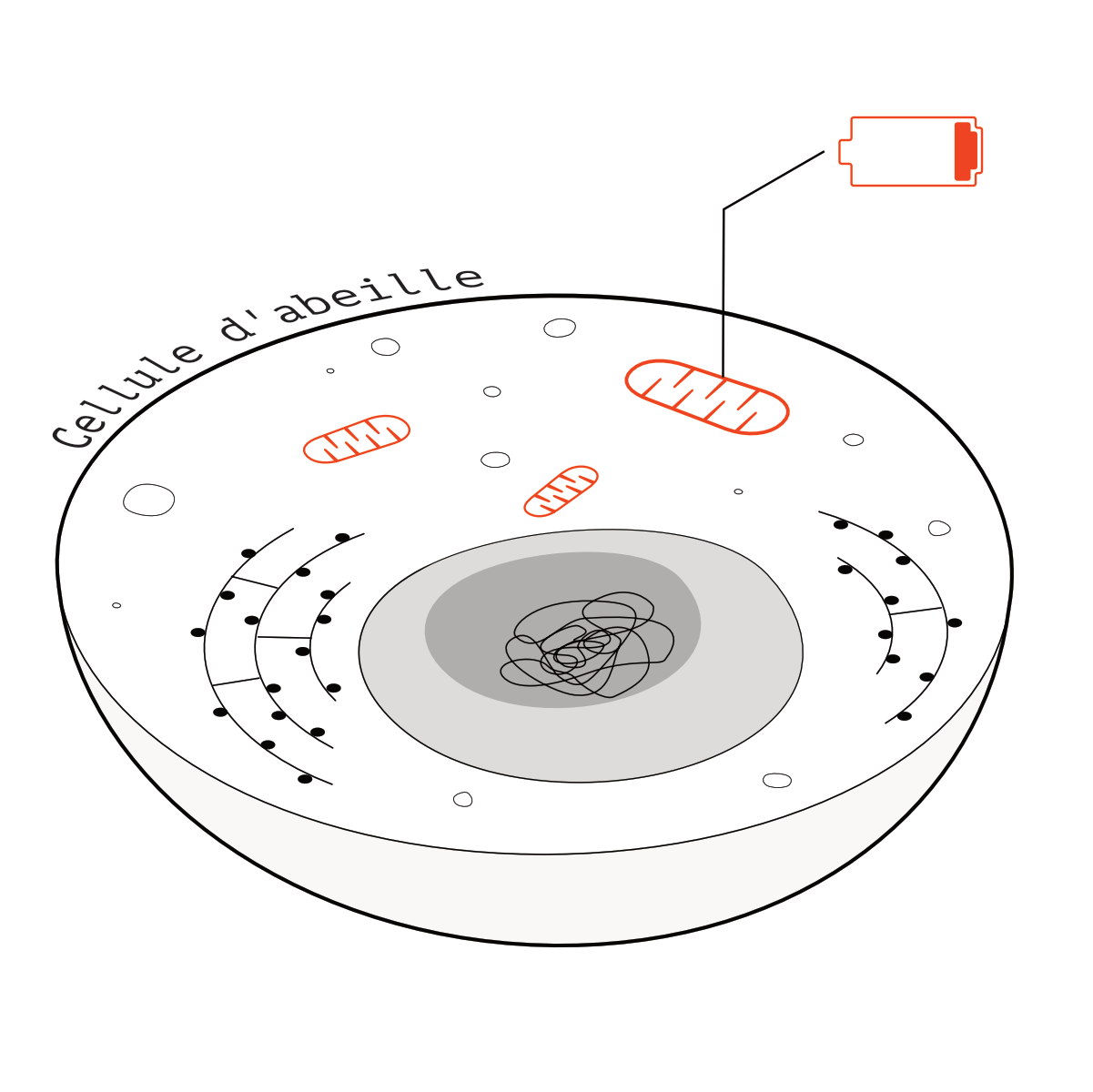 Cellule d'abeille