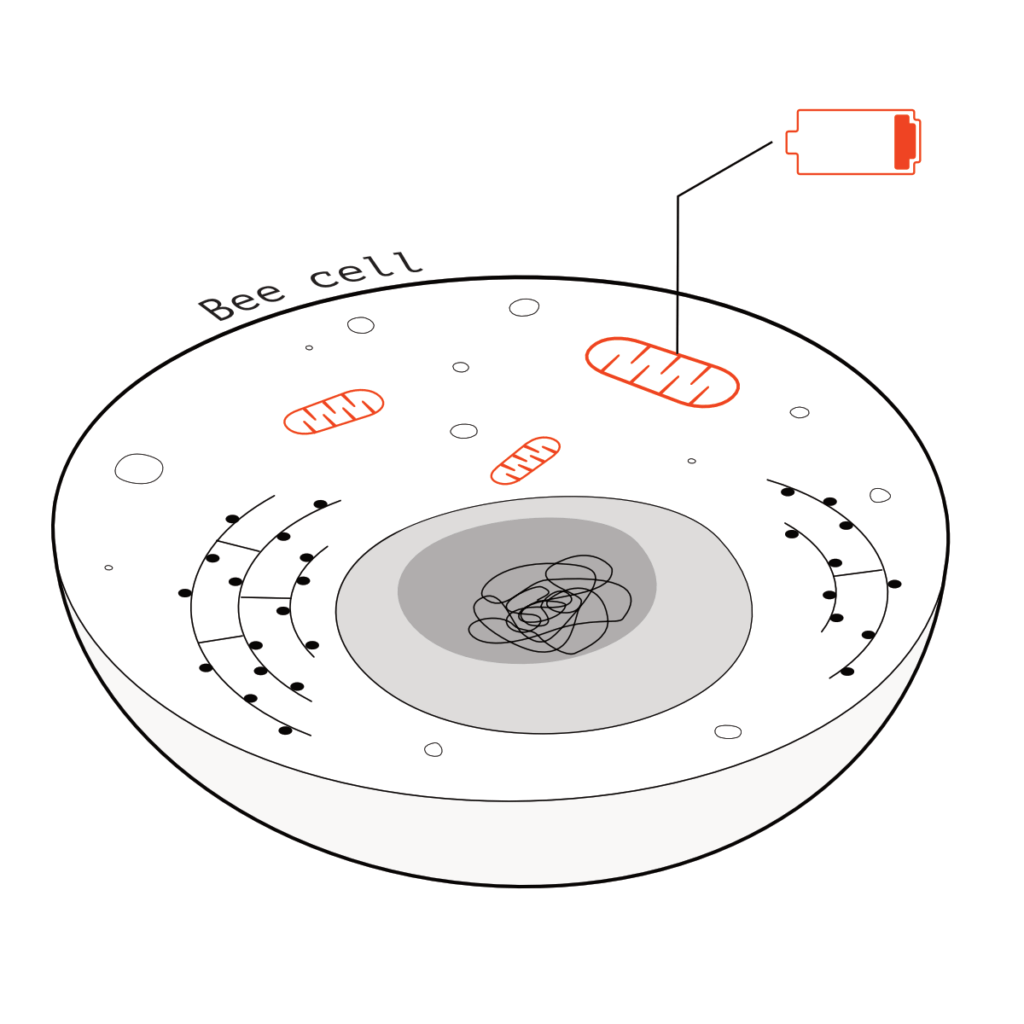 Bee cell